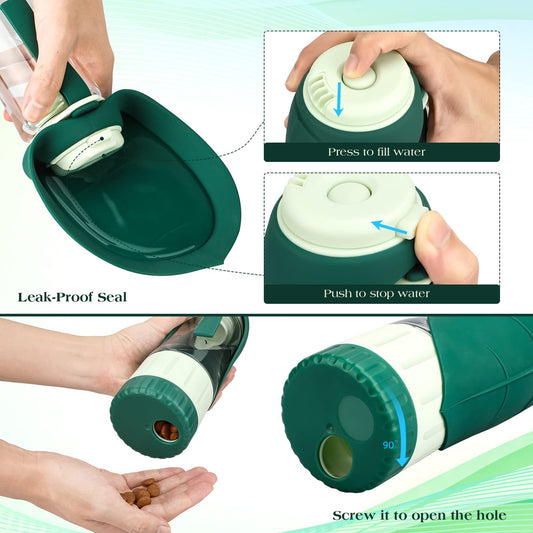 Press to fill water

Push to stop water

Leak-Proof Seal

90°

Screw it to open the hole