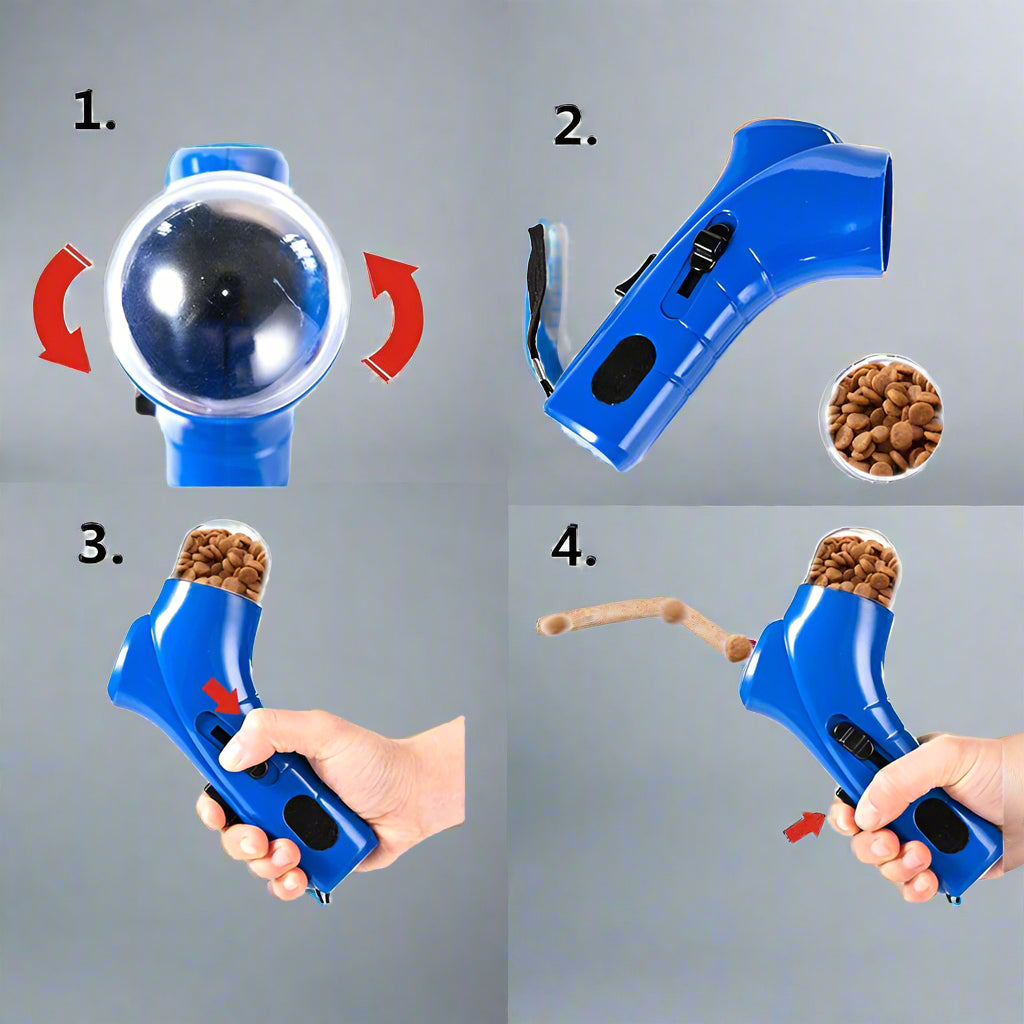 1.

2.

3.

4.